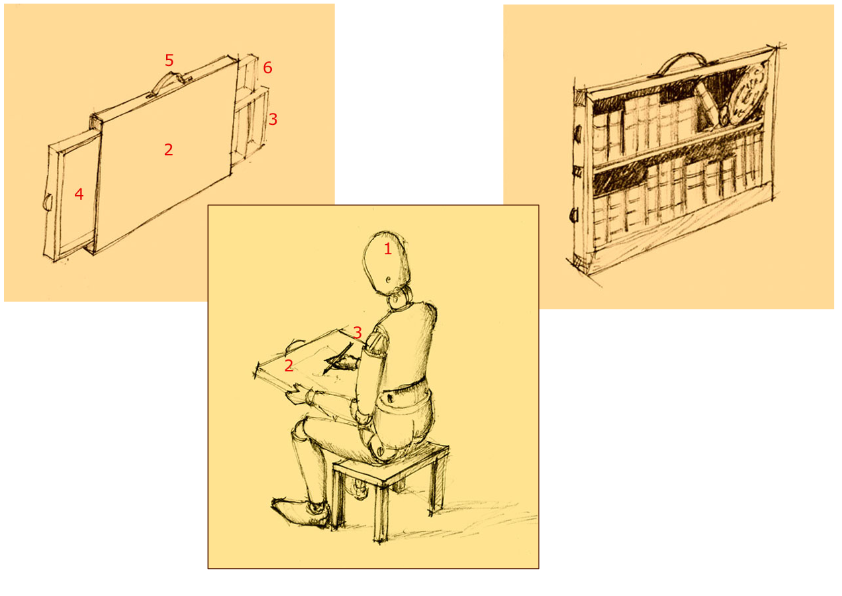 5
6
3
2
4

1
3
2